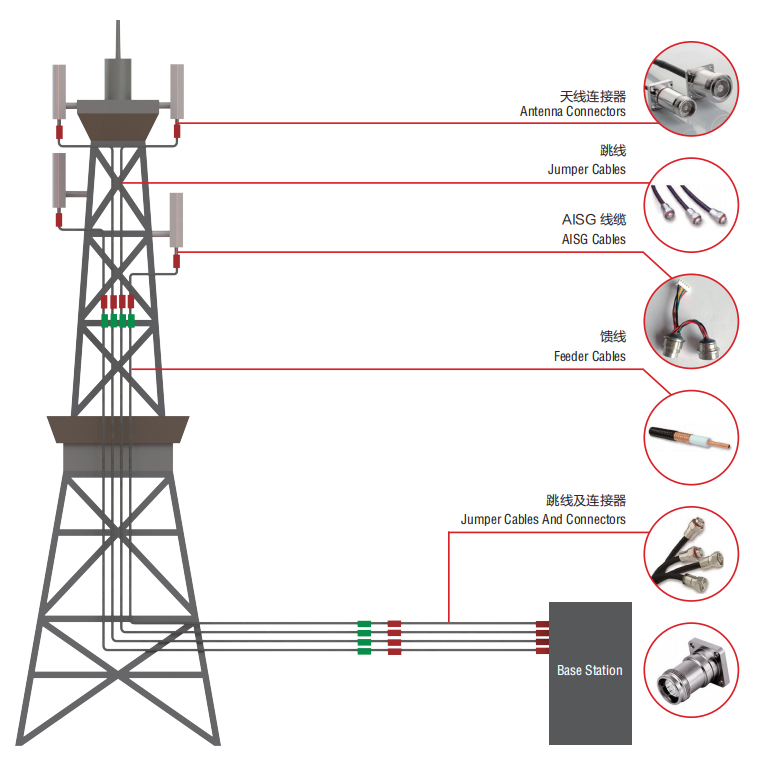 天线连接器
Antenna Connectors

跳线
Jumper Cables

AISG 线缆
AISG Cables

馈线
Feeder Cables

跳线及连接器
Jumper Cables And Connectors

Base Station